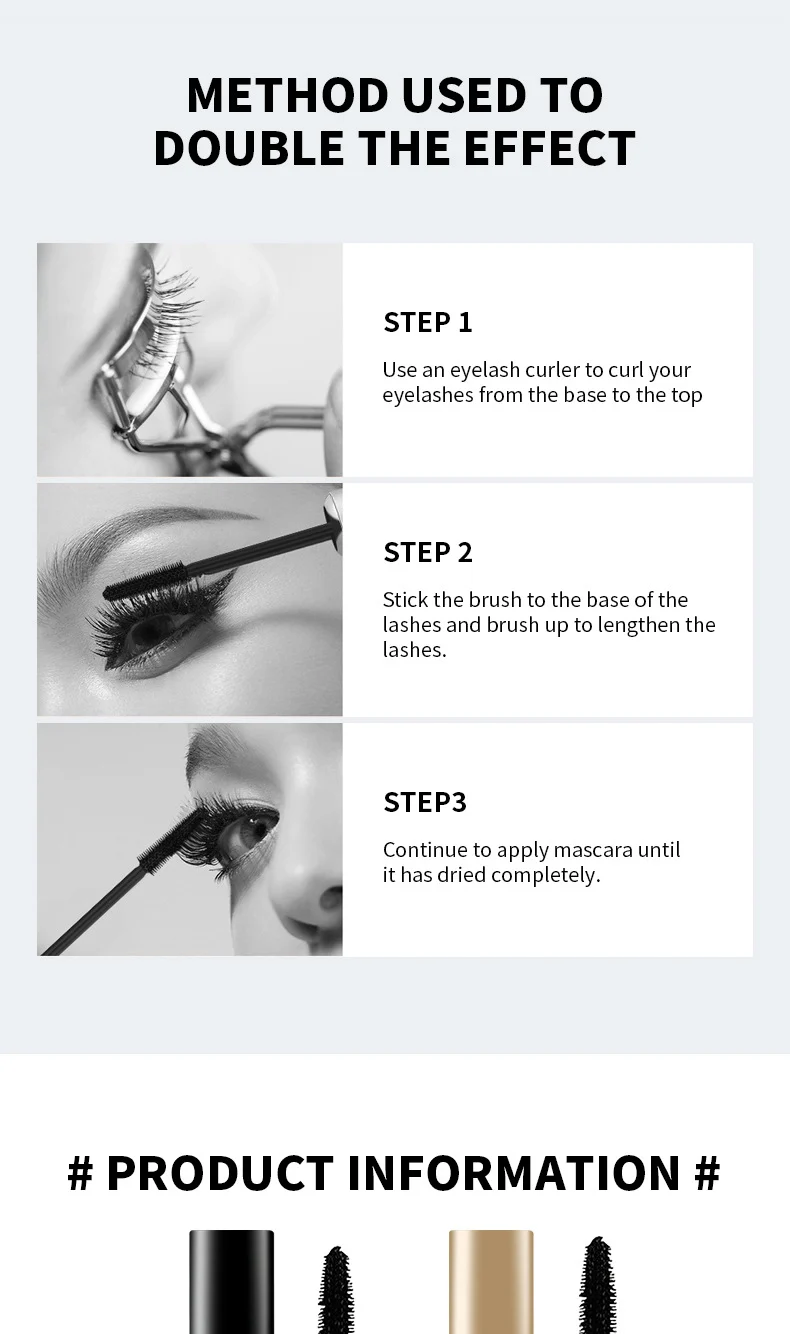 METHOD USED TO DOUBLE THE EFFECT

STEP 1

Use an eyelash curler to curl your eyelashes from the base to the top

STEP 2

Stick the brush to the base of the lashes and brush up to lengthen the lashes.

STEP3

Continue to apply mascara until it has dried completely.

# PRODUCT INFORMATION #