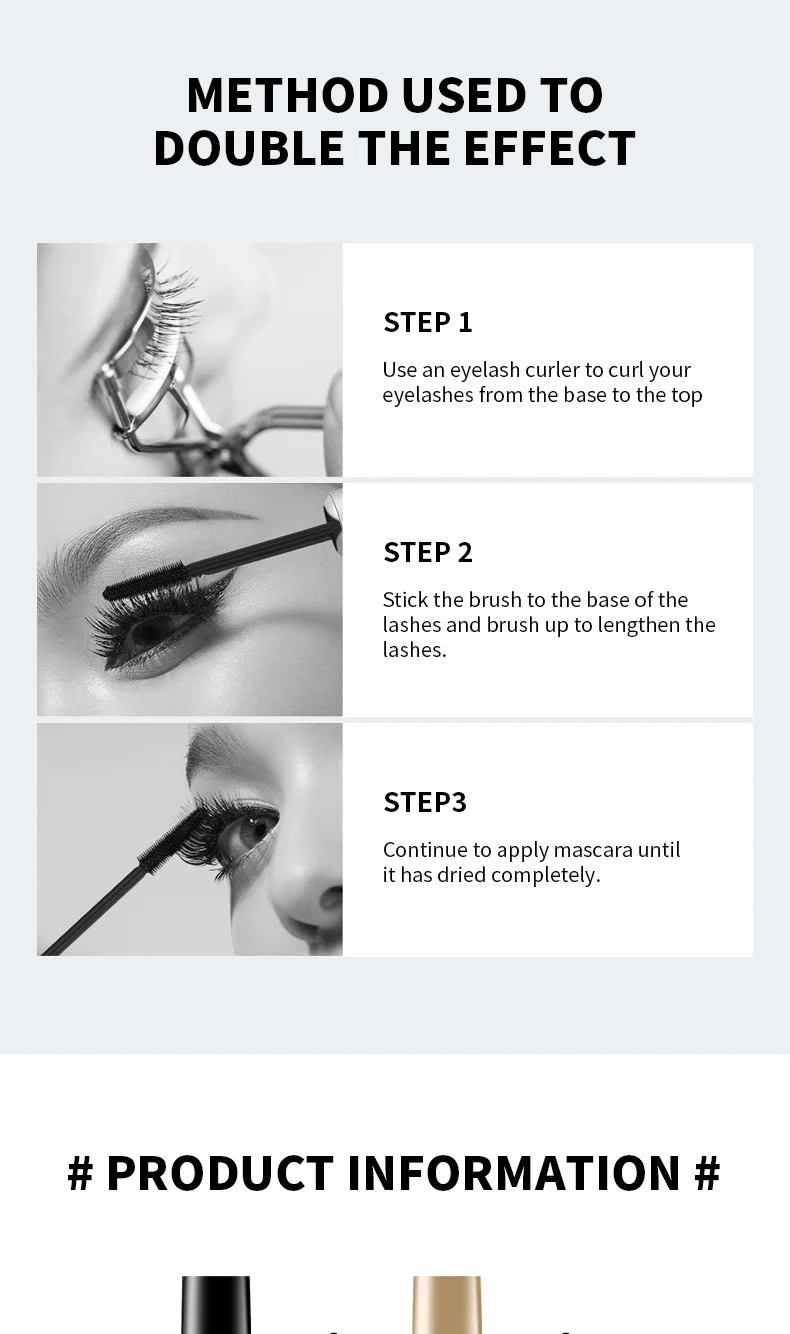 METHOD USED TO DOUBLE THE EFFECT

STEP 1

Use an eyelash curler to curl your eyelashes from the base to the top

STEP 2

Stick the brush to the base of the lashes and brush up to lengthen the lashes.

STEP3

Continue to apply mascara until it has dried completely.

# PRODUCT INFORMATION #